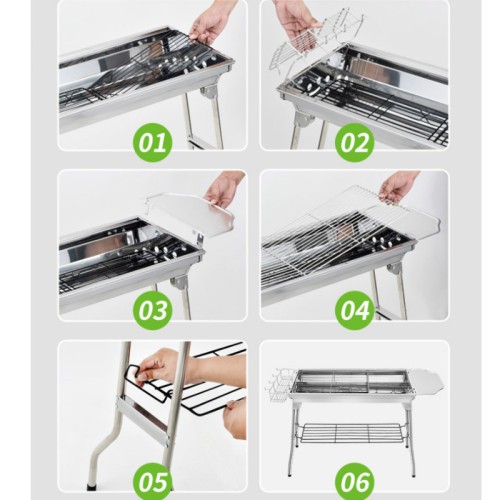 01

02

03

04

05

06